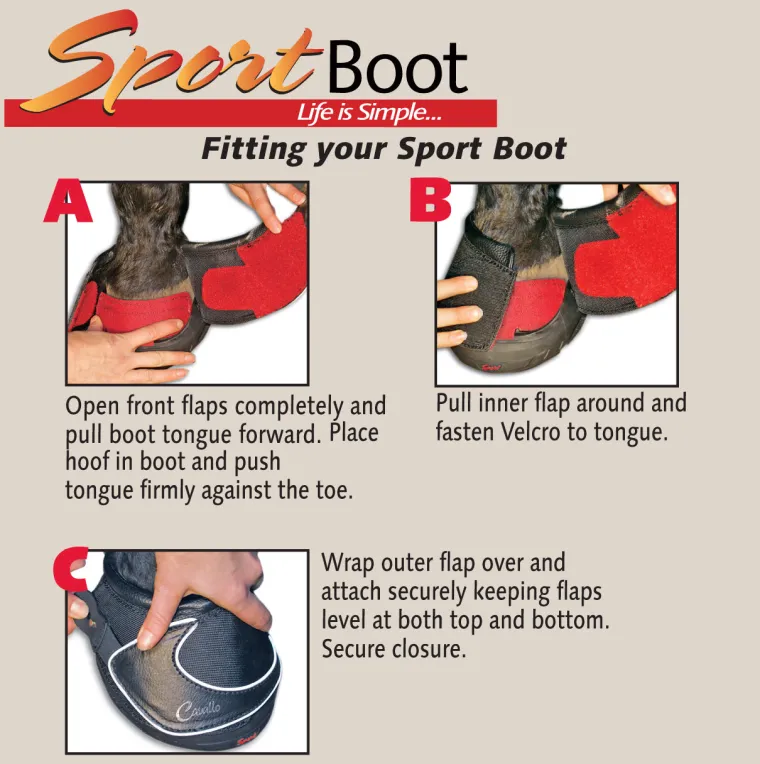 Sport Boot
Life is Simple...

Fitting your Sport Boot

A

Open front flaps completely and pull boot tongue forward. Place hoof in boot and push tongue firmly against the toe.

B

Pull inner flap around and fasten Velcro to tongue.

C

Cavallo

Wrap outer flap over and attach securely keeping flaps level at both top and bottom. Secure closure.